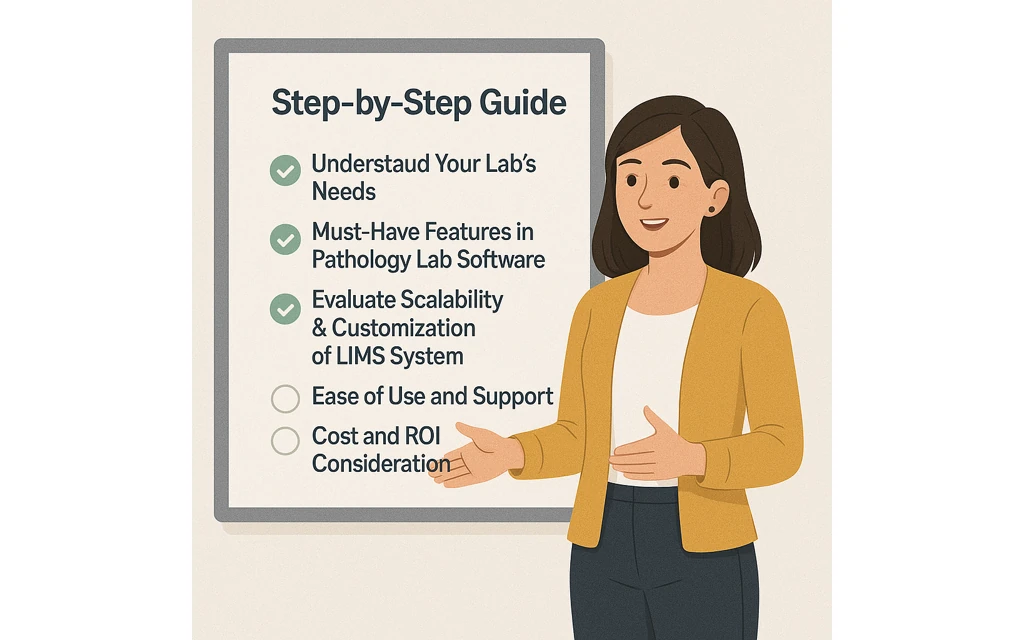 Step-by-Step Guide

Understaud Your Lab's Needs

Must-Have Features in Pathology Lab Software

Evaluate Scalability & Customization of LIMS System

Ease of Use and Support

Cost and ROI Consideration